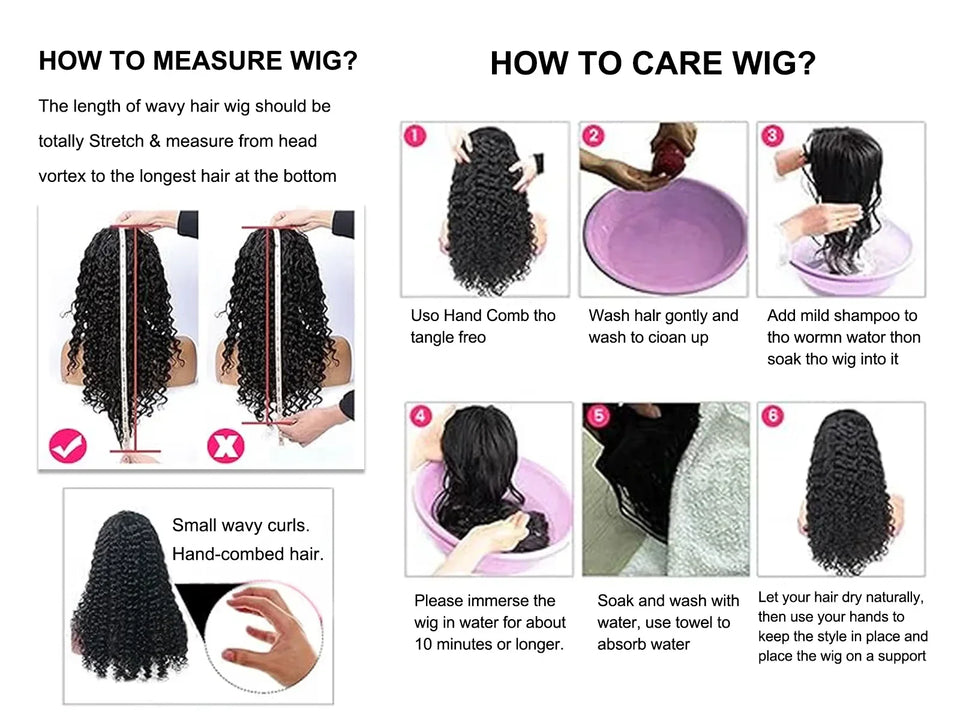 HOW TO MEASURE WIG?

The length of wavy hair wig should be totally Stretch & measure from head vortex to the longest hair at the bottom

Small wavy curls. Hand-combed hair.

HOW TO CARE WIG?

1
Uso Hand Comb tho tangle freo

2
Wash halr gontly and wash to cioan up

3
Add mild shampoo to tho wormn wator thon soak tho wig into it

4
Please immerse the wig in water for about 10 minutes or longer.

5
Soak and wash with water, use towel to absorb water

6
Let your hair dry naturally, then use your hands to keep the style in place and place the wig on a support